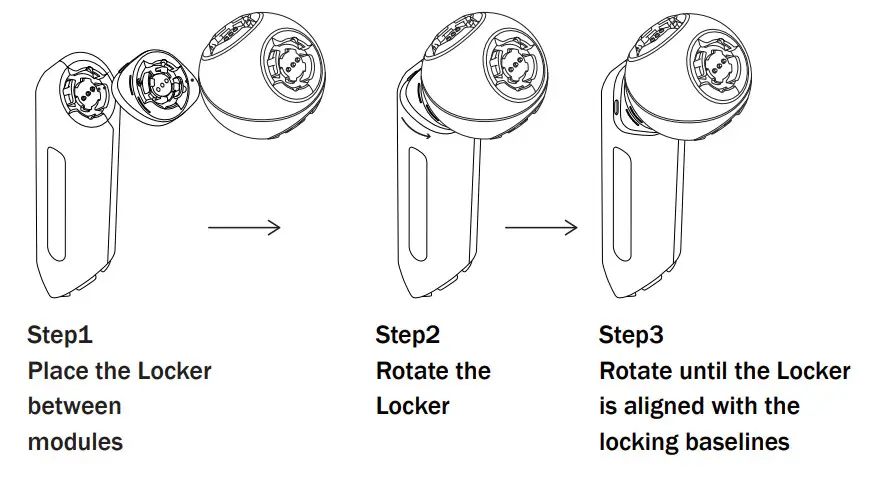 Step1
Place the Locker between modules

Step2
Rotate the Locker

Step3
Rotate until the Locker is aligned with the locking baselines