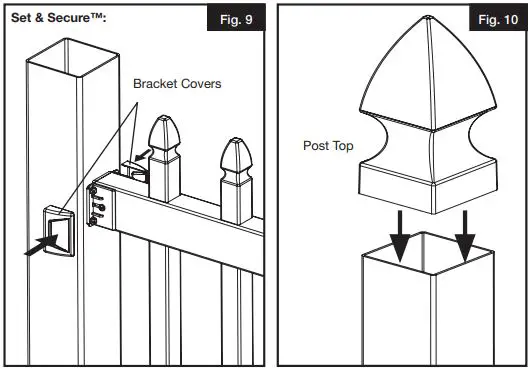 Set & Secure™:

Fig. 9

Bracket Covers

Fig. 10

Post Top