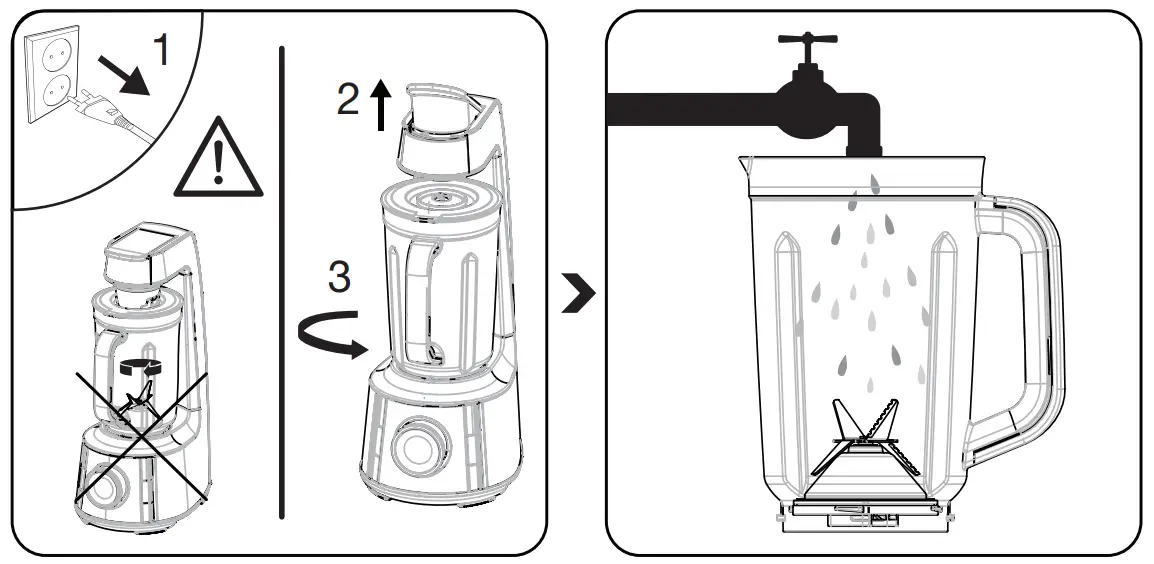 1

2

3