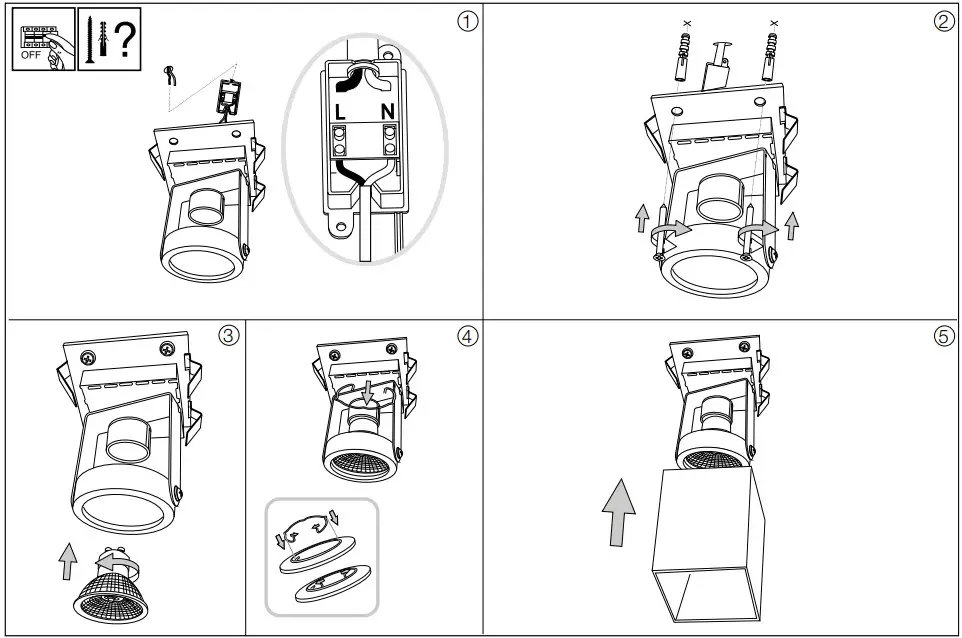 OFF

?

1

L N

2

x x

3

4

5