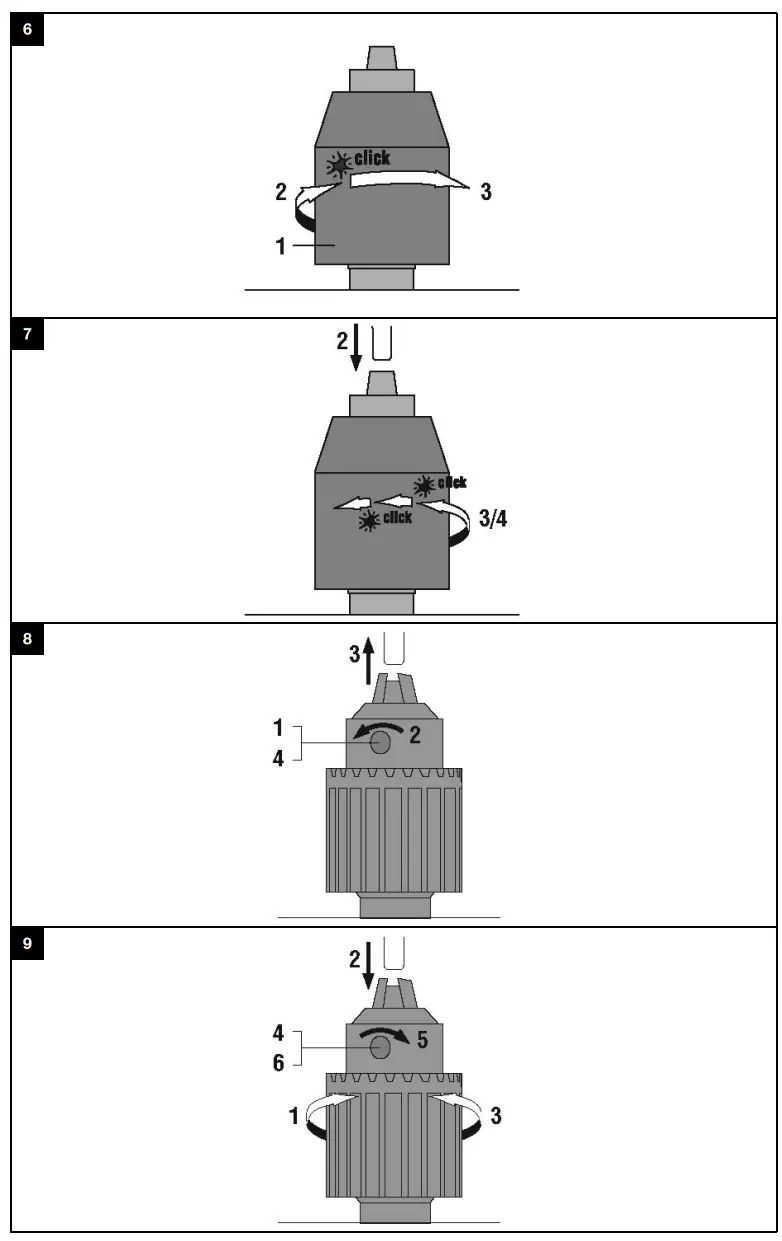 6

click

2

3

1

7

2

click

click

3/4

8

3

1

2

4

9

2

4

5

6

1

3