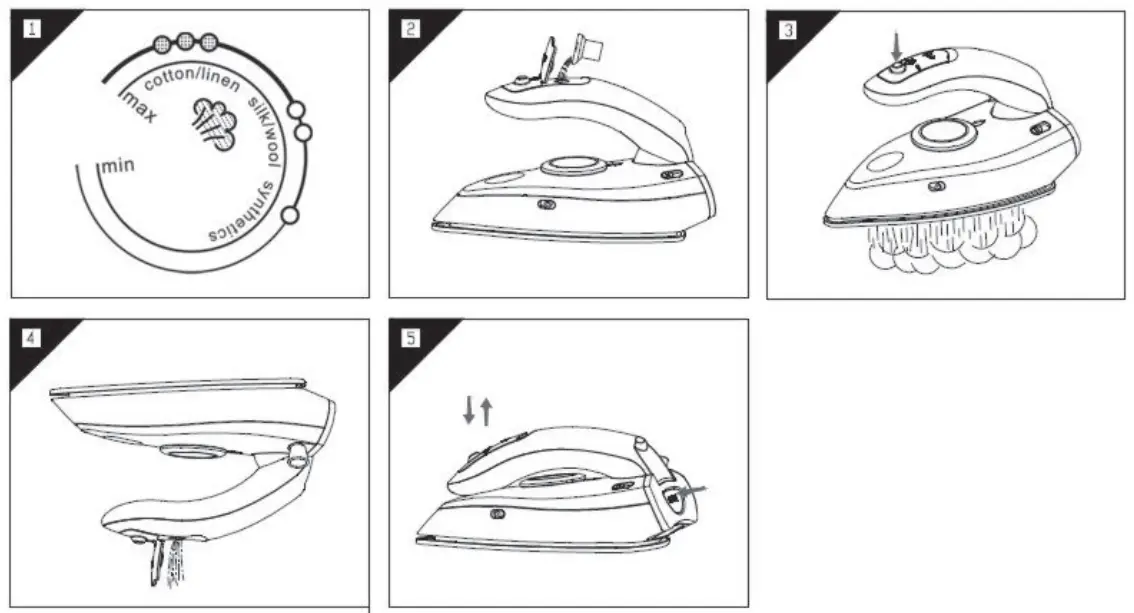 1

max
cotton/linen
silk/wool
synthetics
min

2

3

4

5