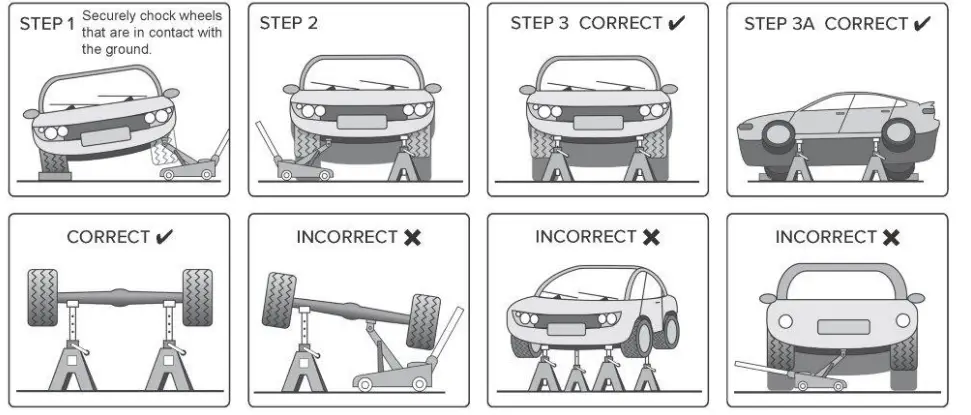 STEP 1 Securely chock wheels that are in contact with the ground.

STEP 2

STEP 3 CORRECT ✔

STEP 3A CORRECT ✔

CORRECT ✔

INCORRECT ✖

INCORRECT ✖

INCORRECT ✖