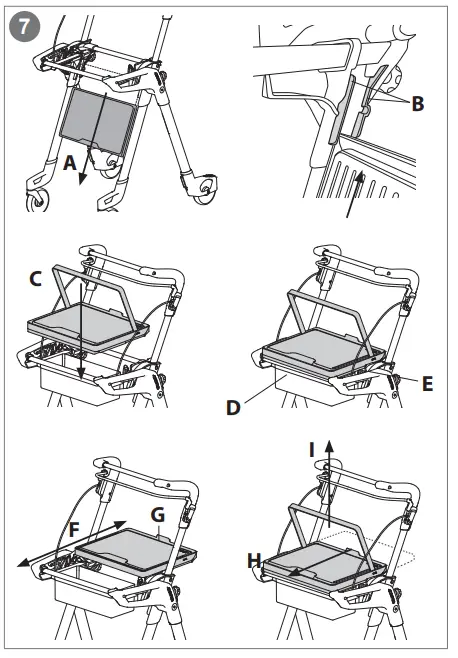 7

A

B

C

D

E

F

G

I

H