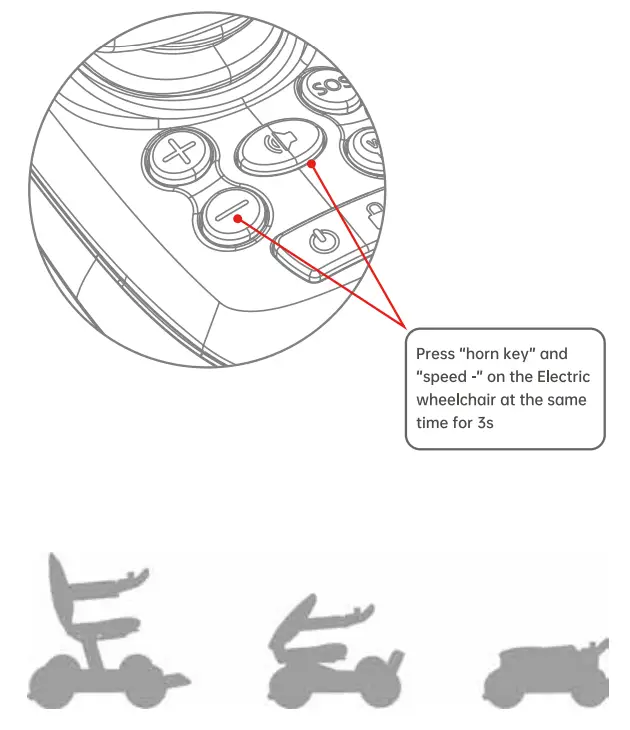 SOS

Press "horn key" and "speed -" on the Electric wheelchair at the same time for 3s