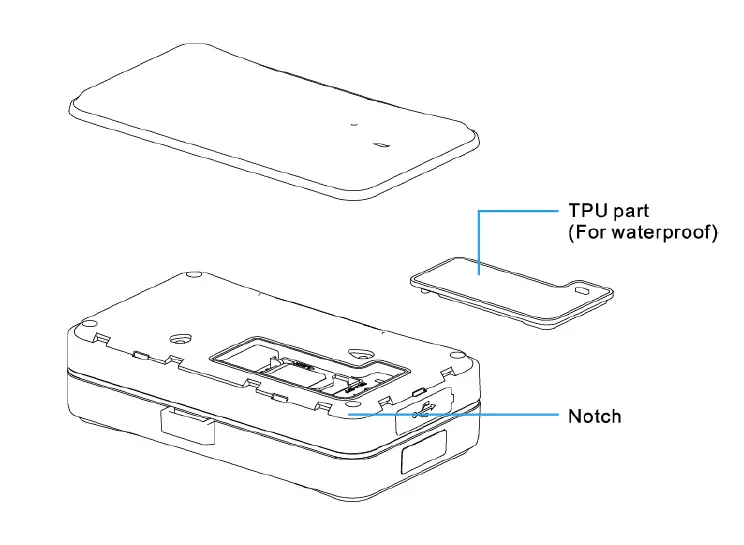 TPU part
(For waterproof)

Notch