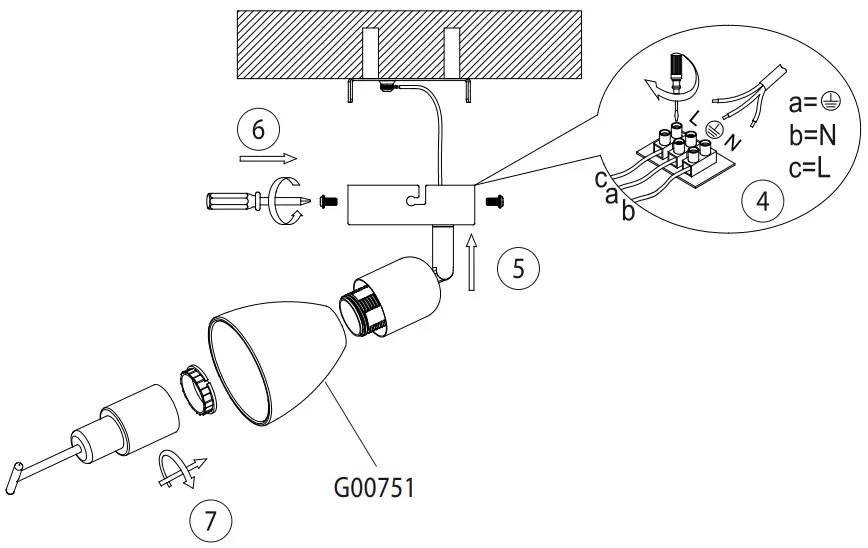 6

L
N
a=⏚
b=N
c=L
c
a
b
4

5

G00751

7