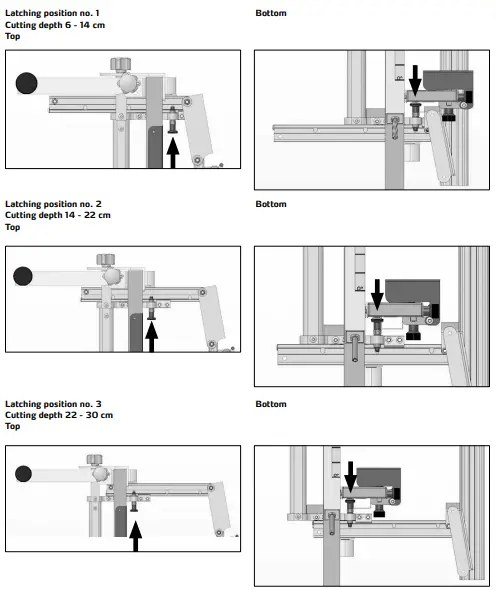 Latching position no. 1
Cutting depth 6 - 14 cm
Top

Bottom

Latching position no. 2
Cutting depth 14 - 22 cm
Top

Bottom

Latching position no. 3
Cutting depth 22 - 30 cm
Top

Bottom