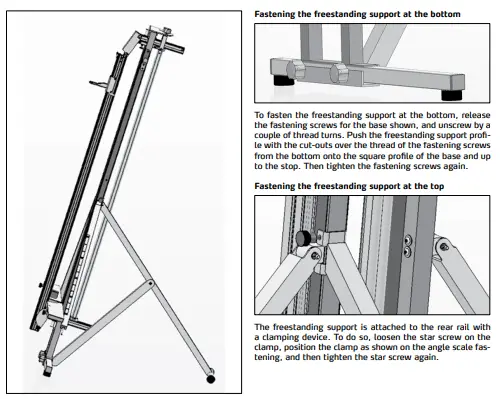 Fastening the freestanding support at the bottom

To fasten the freestanding support at the bottom, release the fastening screws for the base shown, and unscrew by a couple of thread turns. Push the freestanding support profile with the cut-outs over the thread of the fastening screws from the bottom onto the square profile of the base and up to the stop. Then tighten the fastening screws again.

Fastening the freestanding support at the top

The freestanding support is attached to the rear rail with a clamping device. To do so, loosen the star screw on the clamp, position the clamp as shown on the angle scale fastening, and then tighten the star screw again.