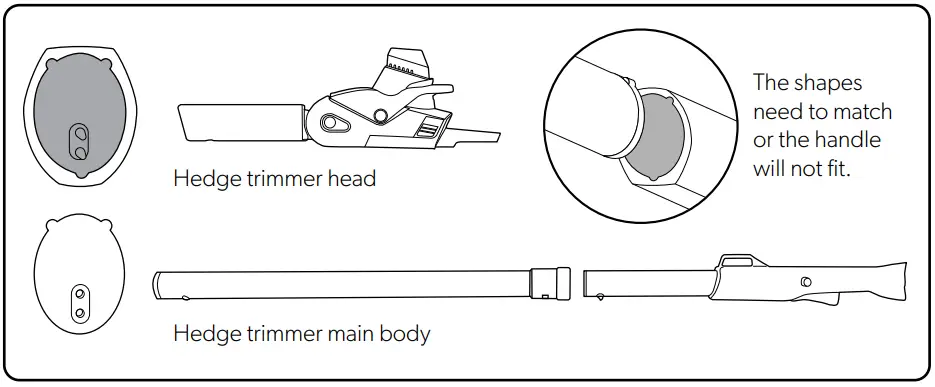 Hedge trimmer head

The shapes need to match or the handle will not fit.

Hedge trimmer main body