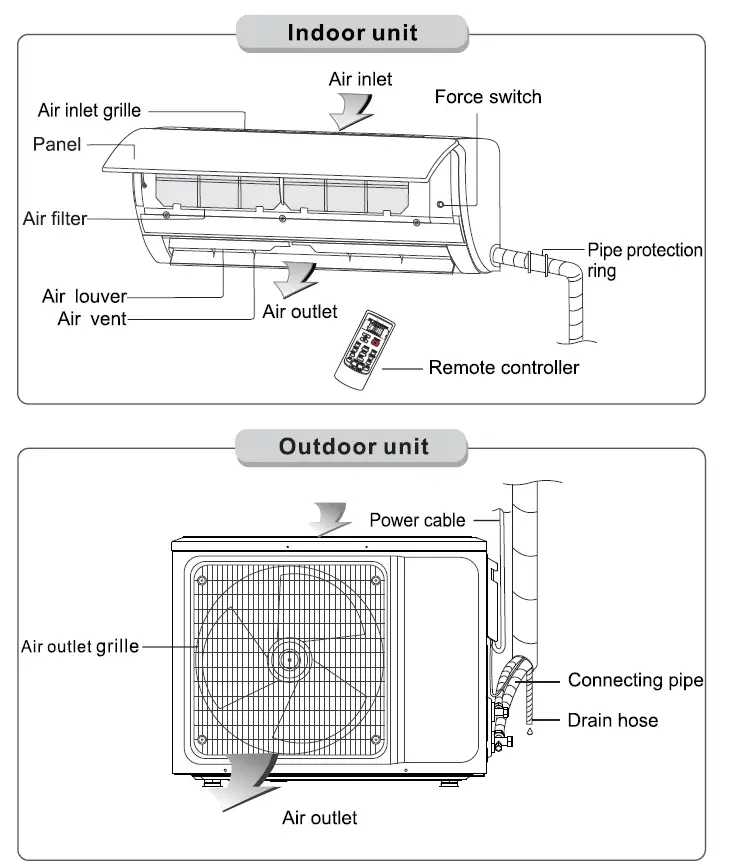 Indoor unit

Air inlet
Force switch
Air inlet grille
Panel
Air filter
Pipe protection ring
Air louver
Air vent
Air outlet
Remote controller

Outdoor unit

Power cable
Air outlet grille
Connecting pipe
Drain hose
Air outlet