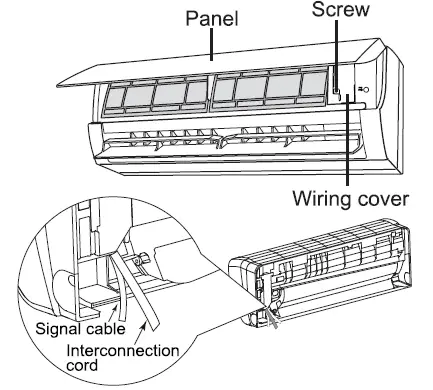 Panel

Screw

Wiring cover

Signal cable

Interconnection cord