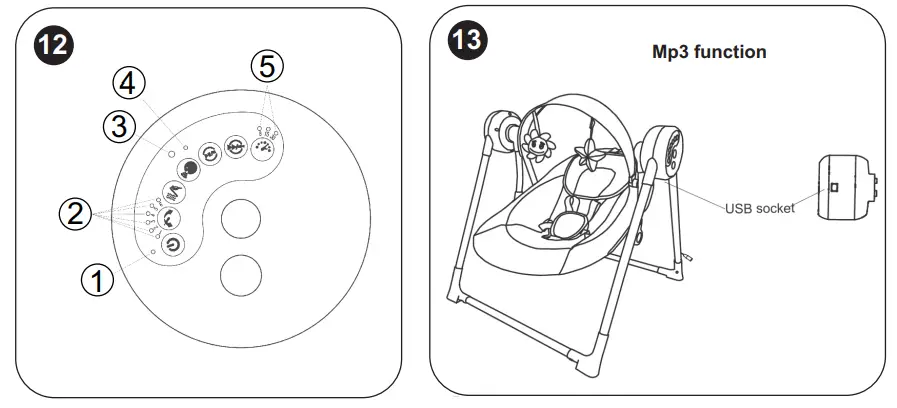 12

4

5

3

2

1

13

Mp3 function

USB socket