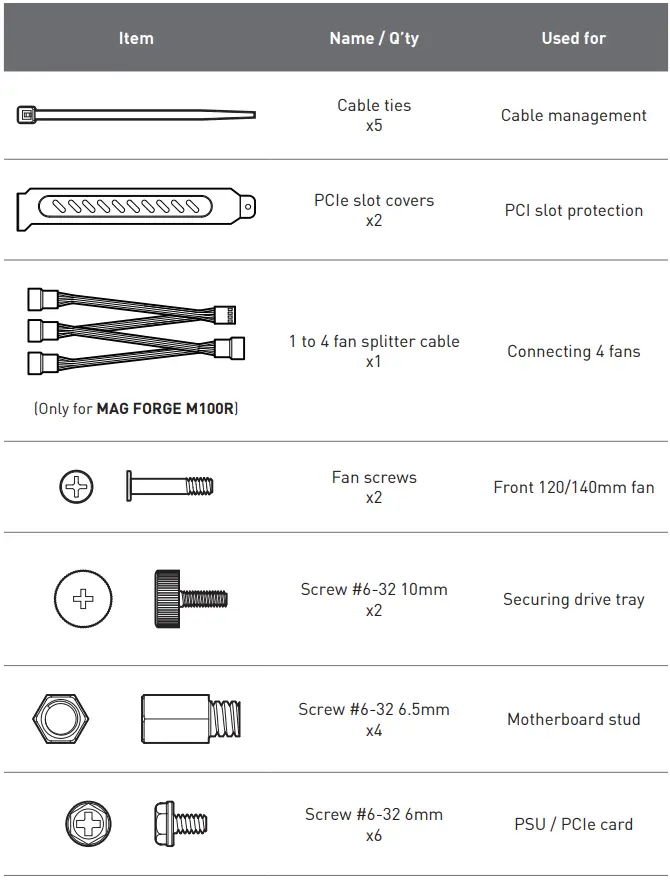 | Item | Name / Q'ty | Used for |
|---|---|---|
| | Cable ties x5 | Cable management |
| | PCIe slot covers x2 | PCI slot protection |
| (Only for **MAG FORGE M100R**) | 1 to 4 fan splitter cable x1 | Connecting 4 fans |
| | Fan screws x2 | Front 120/140mm fan |
| | Screw #6-32 10mm x2 | Securing drive tray |
| | Screw #6-32 6.5mm x4 | Motherboard stud |
| | Screw #6-32 6mm x6 | PSU / PCIe card |