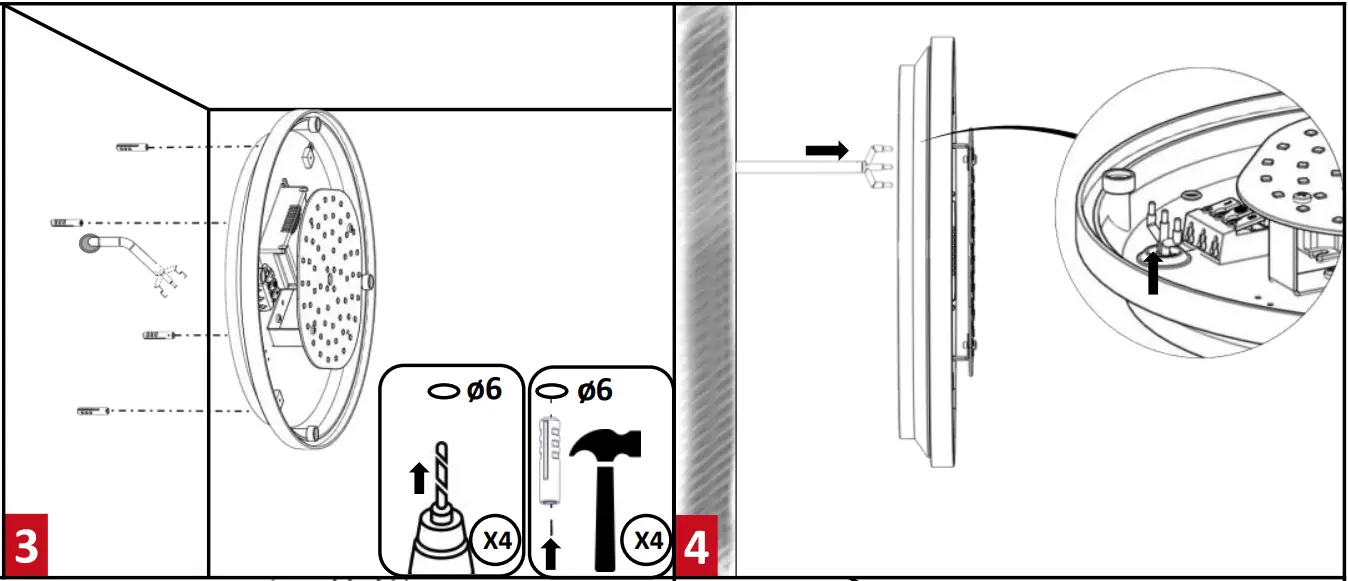 ø6
X4
ø6
X4
3
4