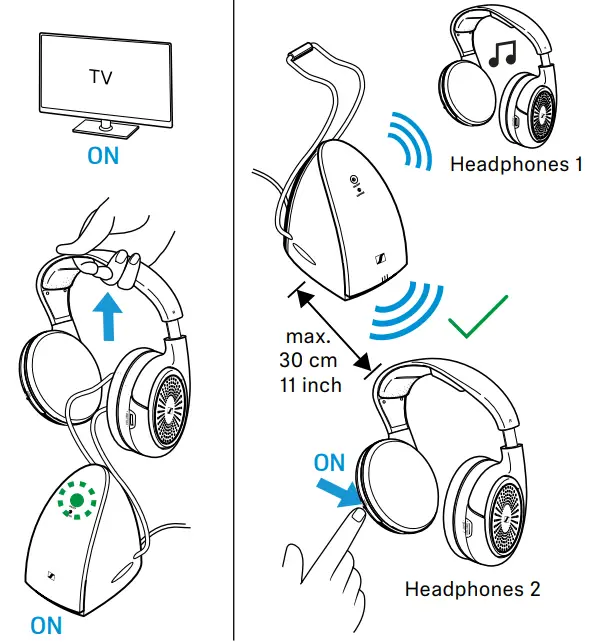 TV

ON

ON

Headphones 1

max.
30 cm
11 inch

ON

Headphones 2