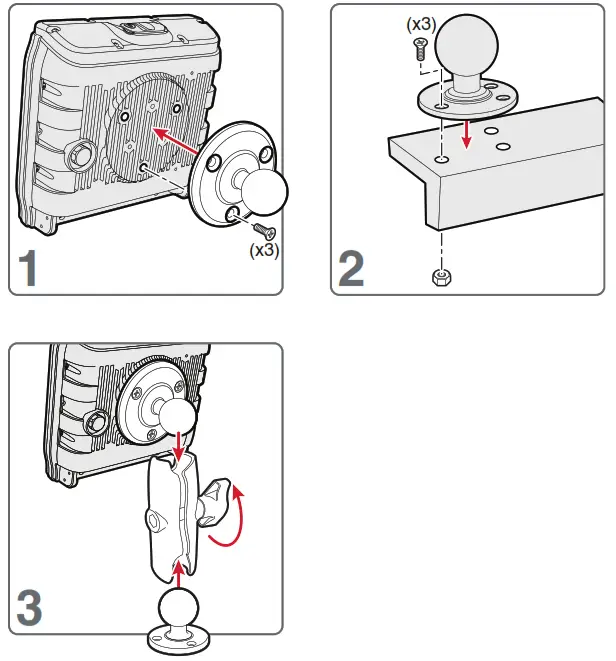 (x3)
1

(x3)
2

3