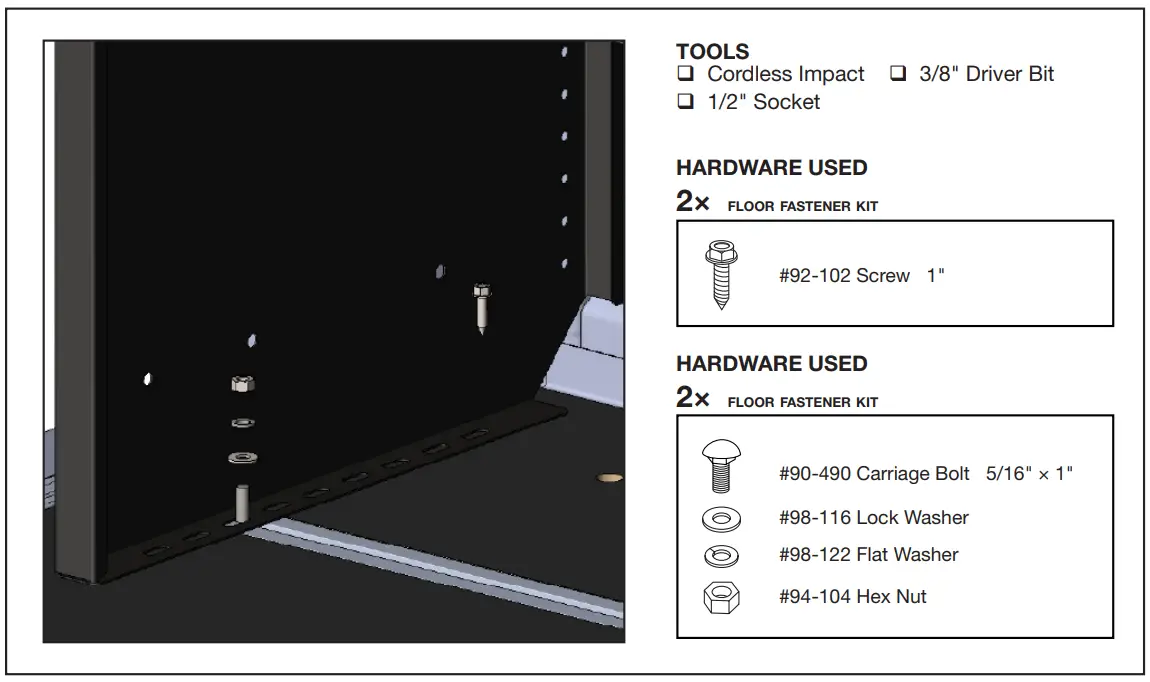 TOOLS
❑ Cordless Impact ❑ 3/8" Driver Bit
❑ 1/2" Socket

HARDWARE USED
2× FLOOR FASTENER KIT

#92-102 Screw 1"

HARDWARE USED
2× FLOOR FASTENER KIT

#90-490 Carriage Bolt 5/16" × 1"
#98-116 Lock Washer
#98-122 Flat Washer
#94-104 Hex Nut