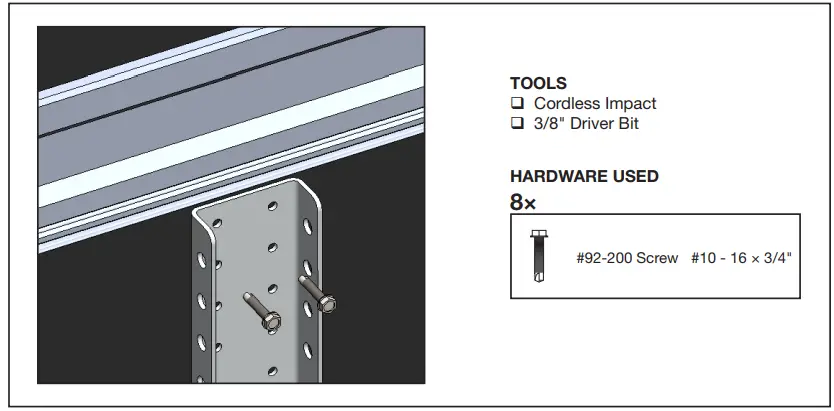 TOOLS
❑ Cordless Impact
❑ 3/8" Driver Bit

HARDWARE USED
8×

#92-200 Screw #10 - 16 × 3/4"