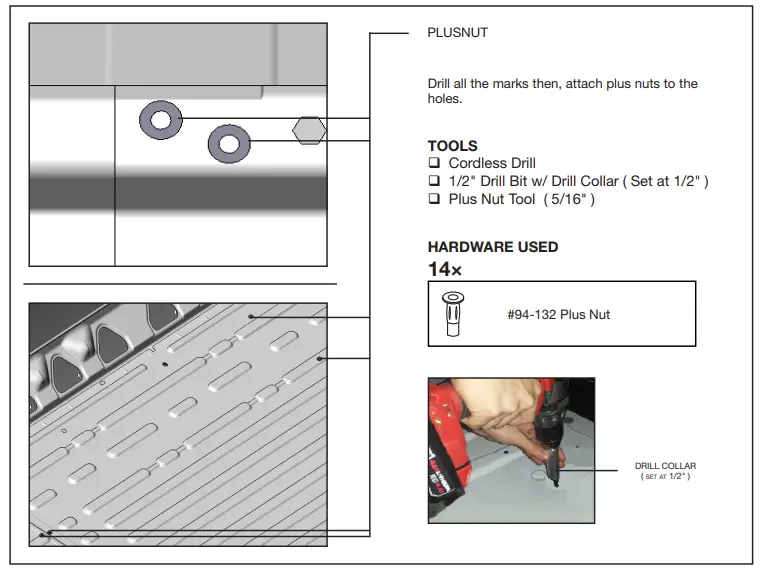 PLUSNUT

Drill all the marks then, attach plus nuts to the holes.

TOOLS
❑ Cordless Drill
❑ 1/2" Drill Bit w/ Drill Collar ( Set at 1/2" )
❑ Plus Nut Tool ( 5/16" )

HARDWARE USED
14×

#94-132 Plus Nut

DRILL COLLAR
( SET AT 1/2" )