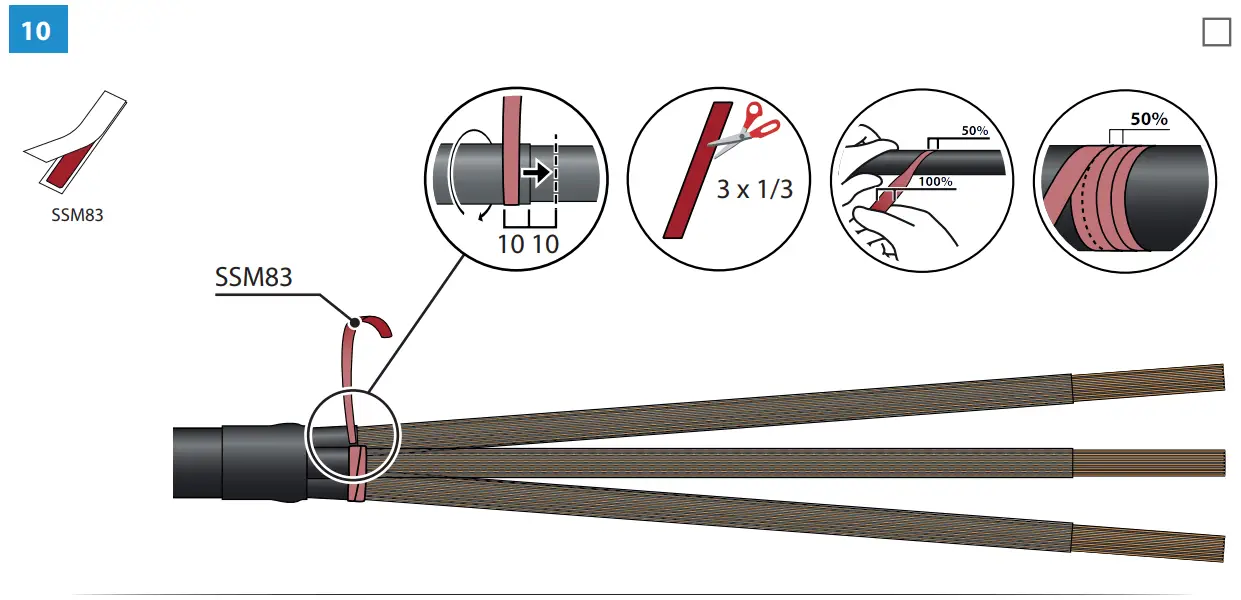 10

SSM83

SSM83

10 10

3 x 1/3

50%

100%

50%