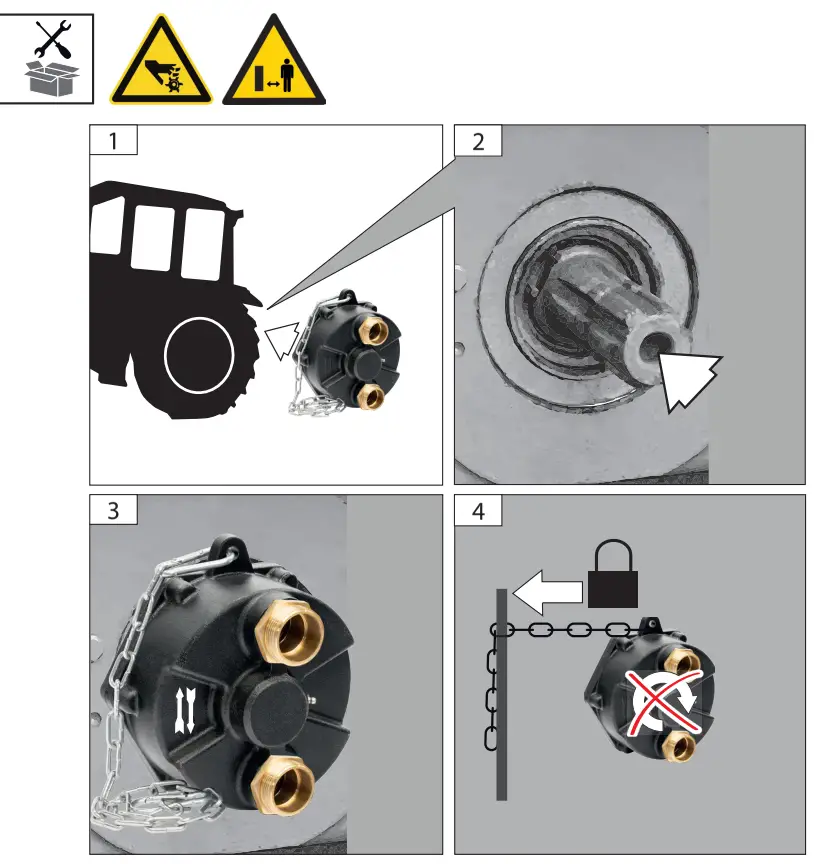 1

2

3

4