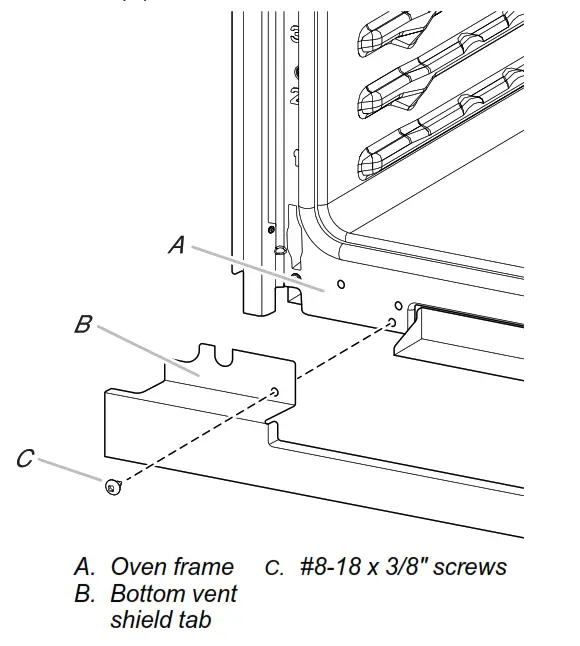 A

B

C

A. Oven frame
B. Bottom vent shield tab

C. #8-18 x 3/8" screws