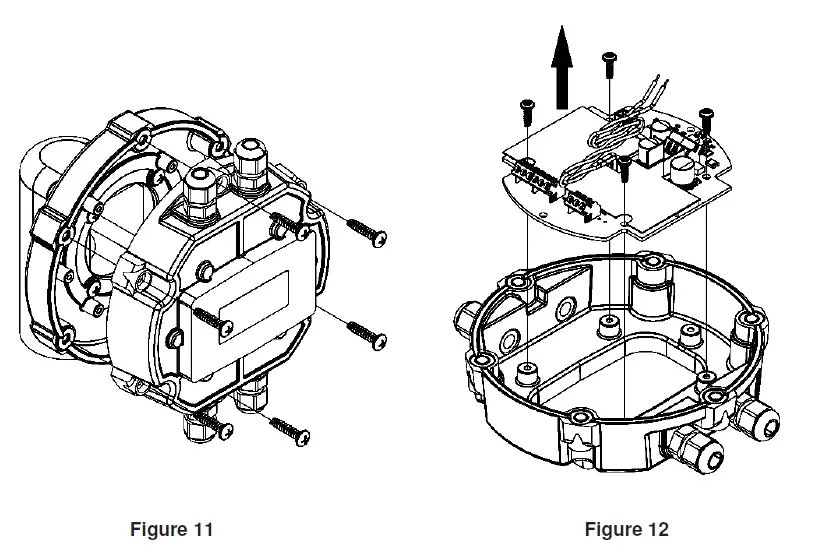 Figure 11

Figure 12