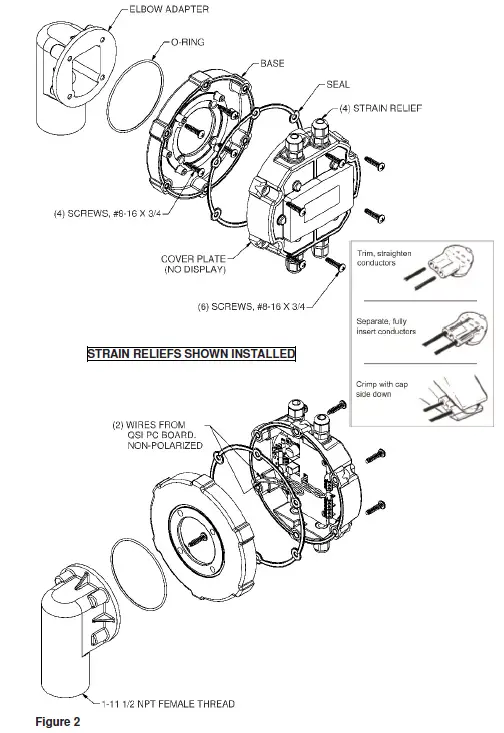 ELBOW ADAPTER

O-RING

BASE

SEAL

(4) STRAIN RELIEF

(4) SCREWS, #8-16 X 3/4

COVER PLATE (NO DISPLAY)

(6) SCREWS, #8-16 X 3/4

Trim, straighten conductors

Separate, fully insert conductors

Crimp with cap side down

STRAIN RELIEFS SHOWN INSTALLED

(2) WIRES FROM QSI PC BOARD. NON-POLARIZED

1-11 1/2 NPT FEMALE THREAD

Figure 2