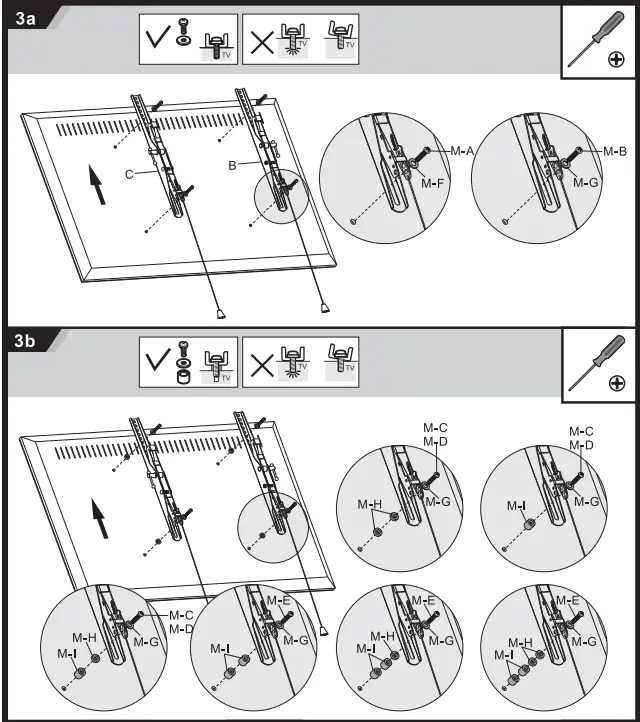 3a

TV

TV

TV

C

B

M-A

M-F

M-B

M-G

3b

TV

TV

TV

M-C
M-D

M-H

M-G

M-C
M-D

M-I

M-G

M-C
M-D

M-H

M-I

M-G

M-E

M-I

M-G

M-E

M-H

M-I

M-G

M-E

M-H

M-I

M-G