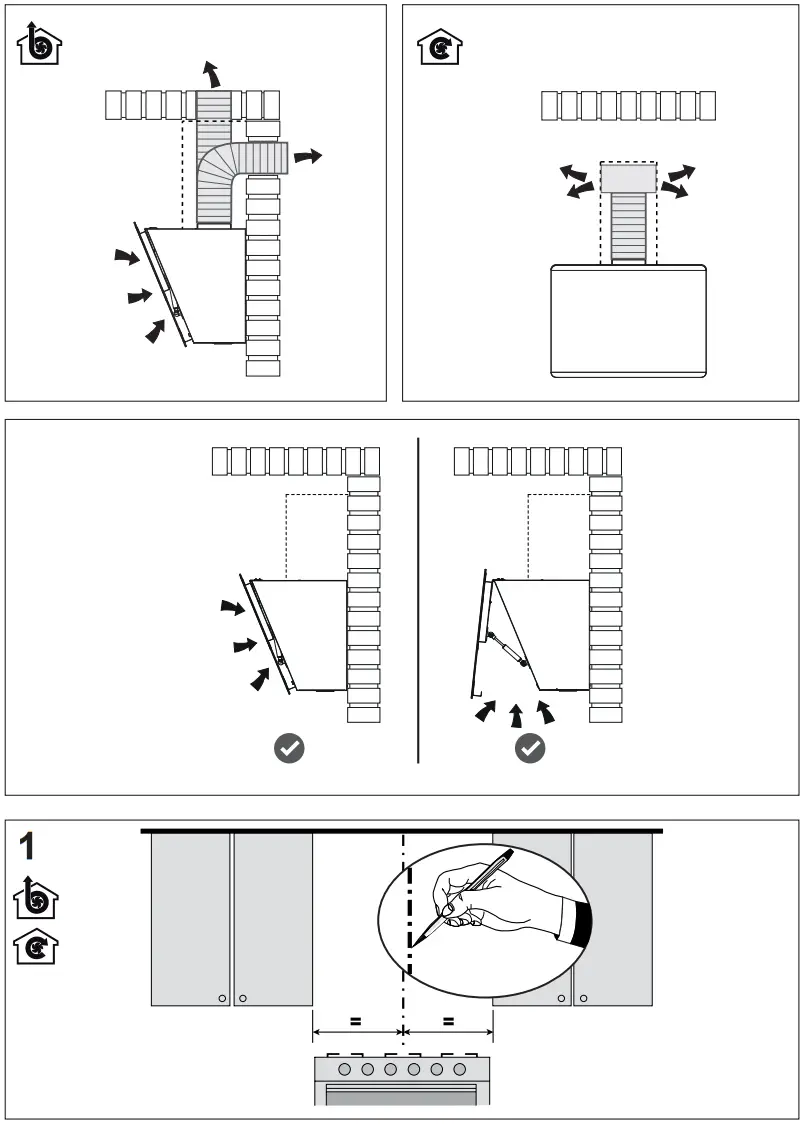 1

=

=