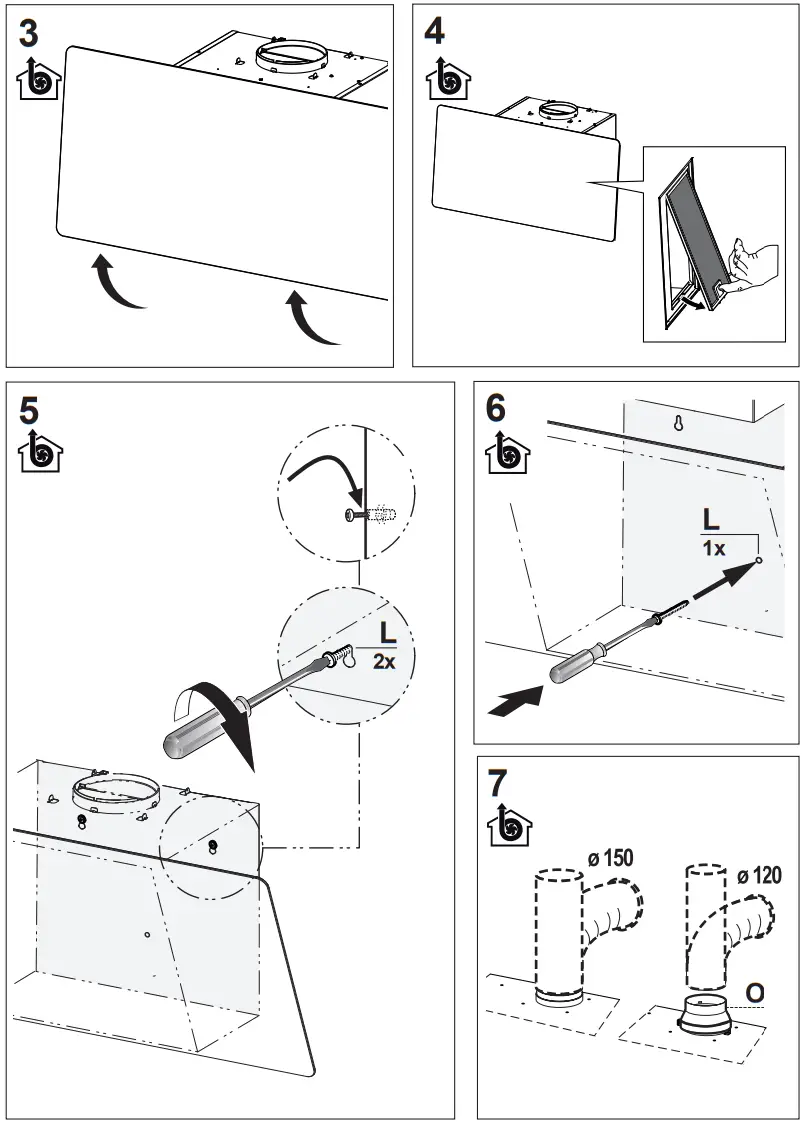 3

4

5

L
2x

6

L
1x

7

ø 150

ø 120

O