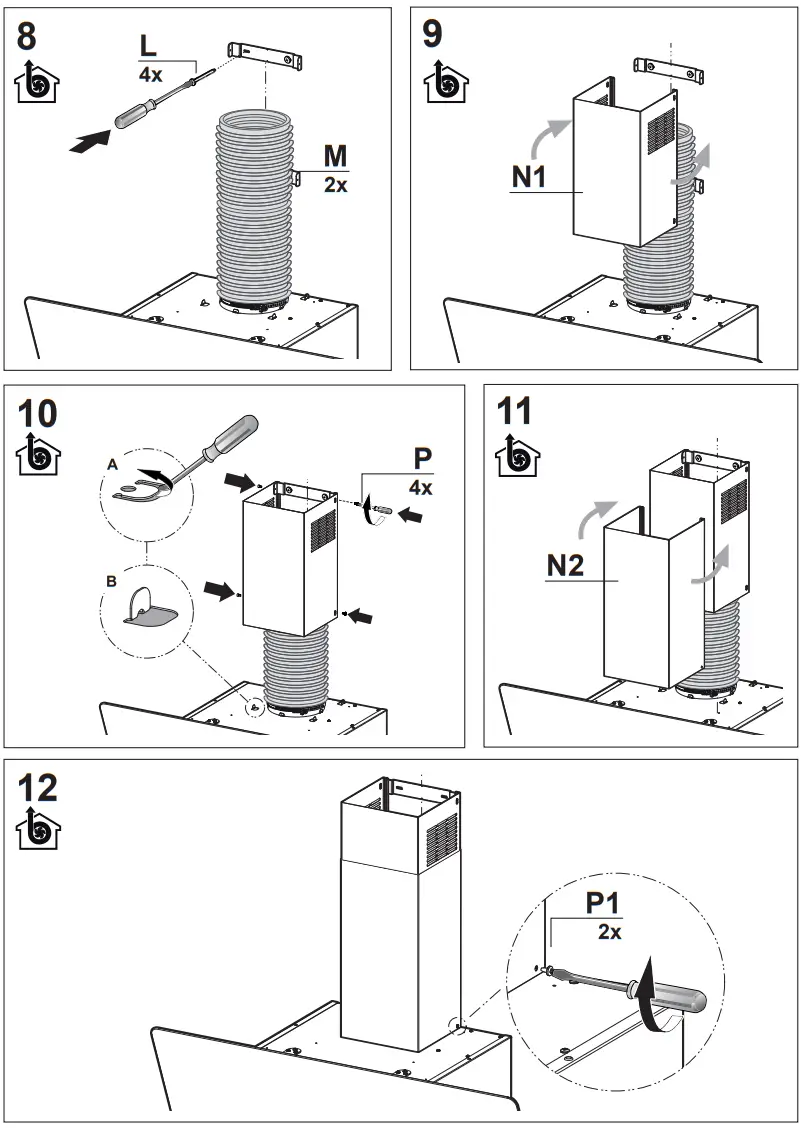 8

L
4x

M
2x

9

N1

10

A

B

P
4x

11

N2

12

P1
2x