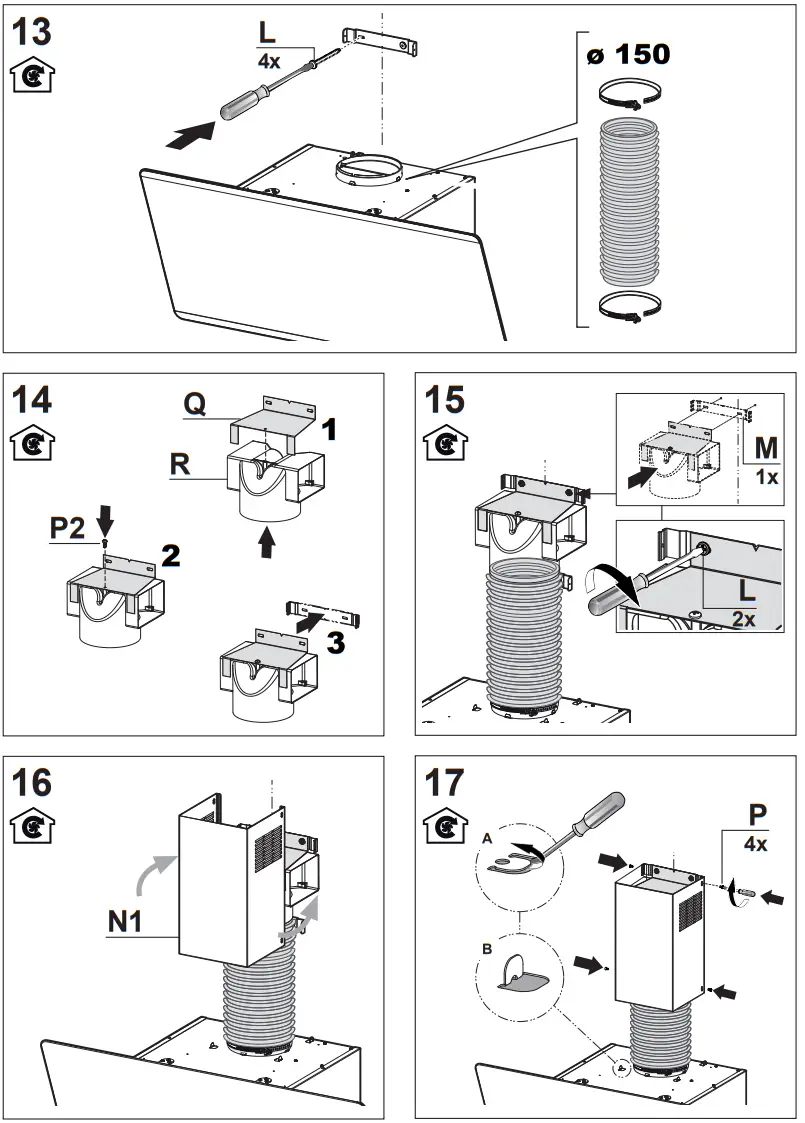 13

L
4x

ø 150

14

Q
1
R
P2
2
3

15

M
1x
L
2x

16

N1

17

A
B
P
4x