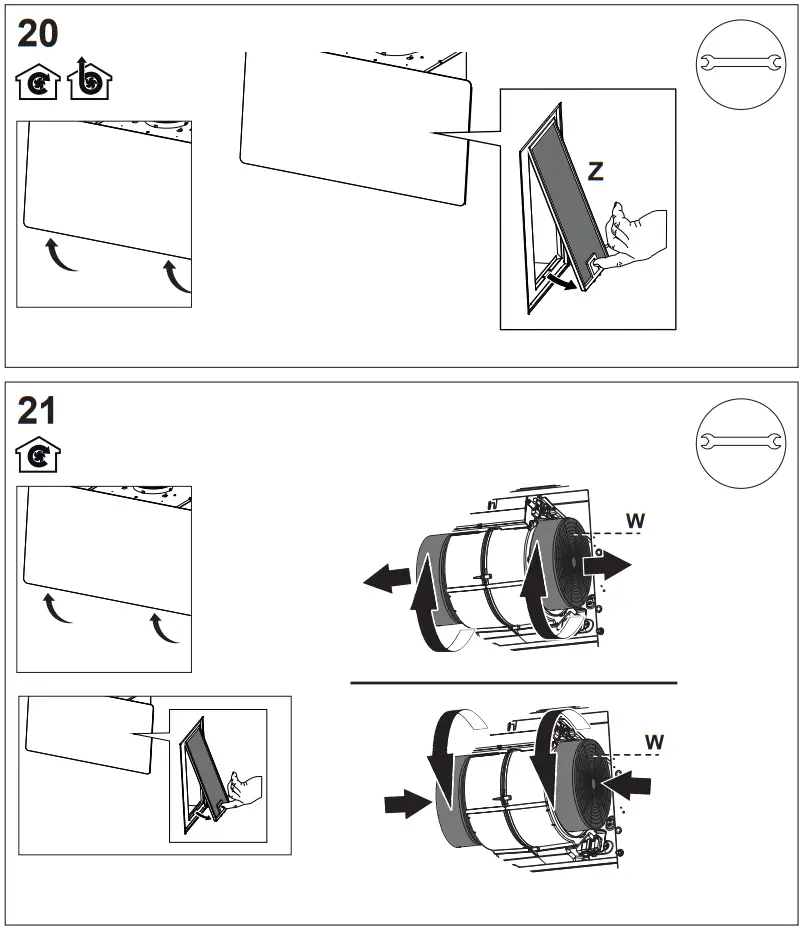 20

Z

21

W

W