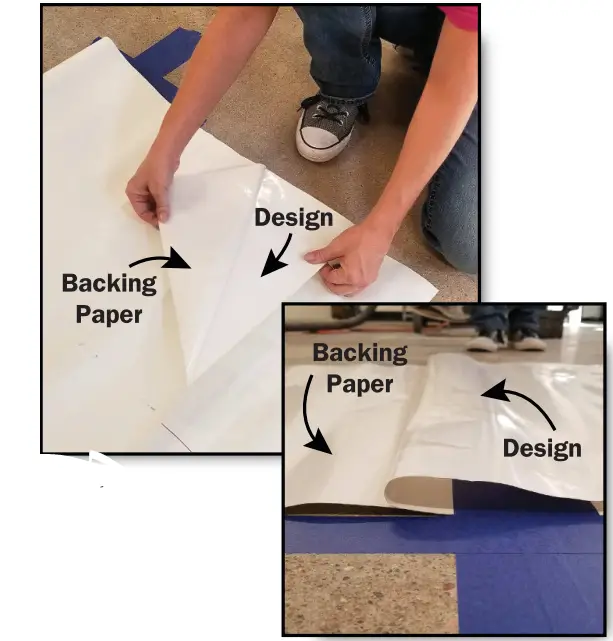 Design

Backing Paper

Backing Paper

Design