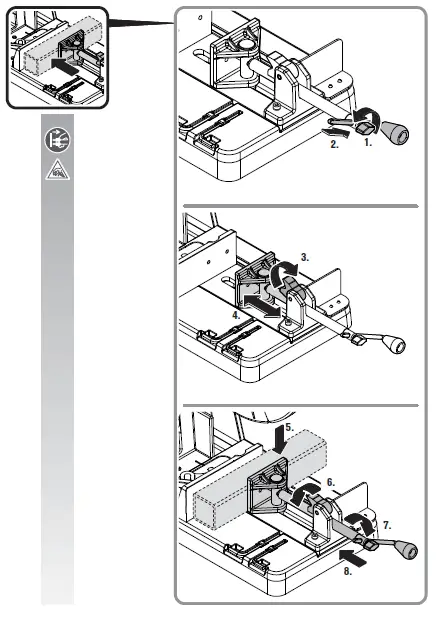 2.
1.
3.
4.
5.
6.
7.
8.