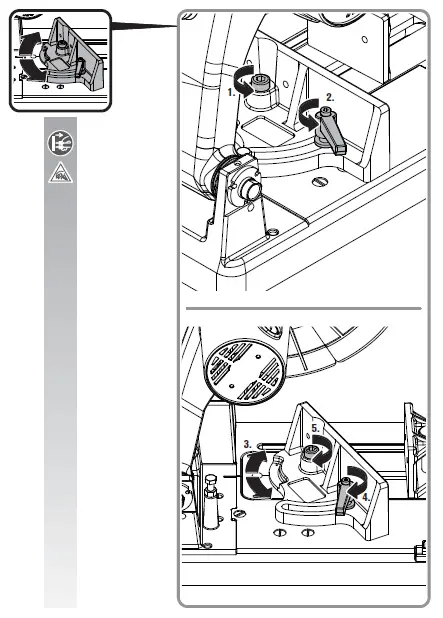 1.
2.
3.
5.
4.