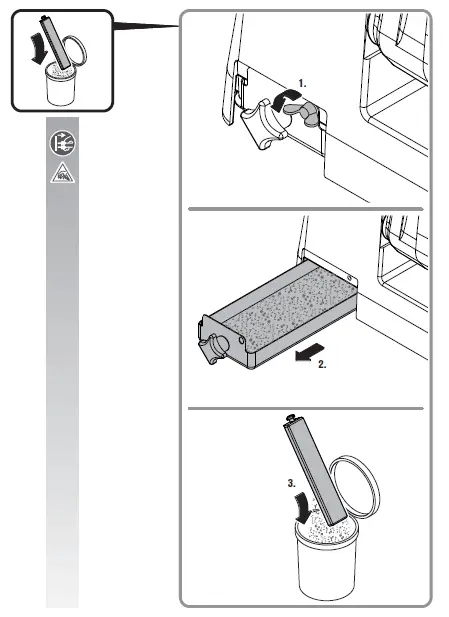 1.

2.

3.