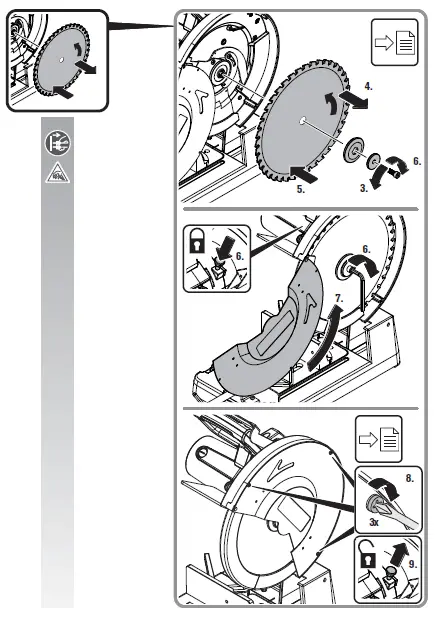 4.
6.
5.
3.
6.
6.
7.
8.
3x
9.