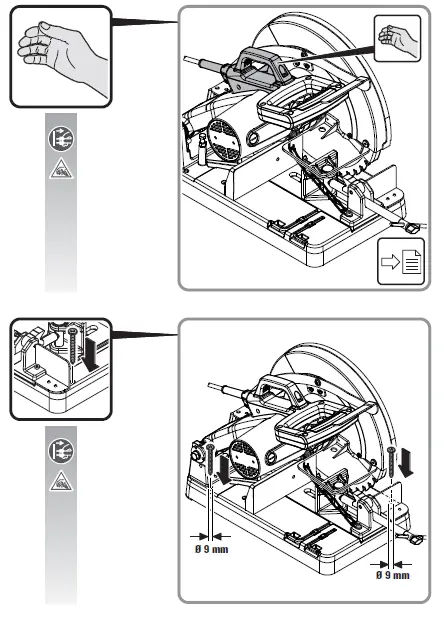 Ø 9 mm

Ø 9 mm