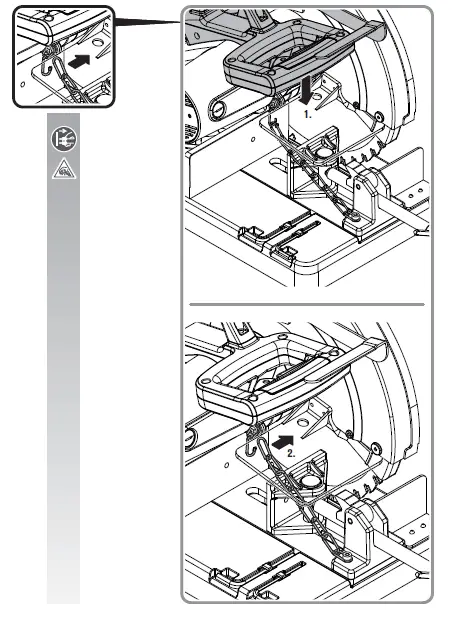 1.

2.