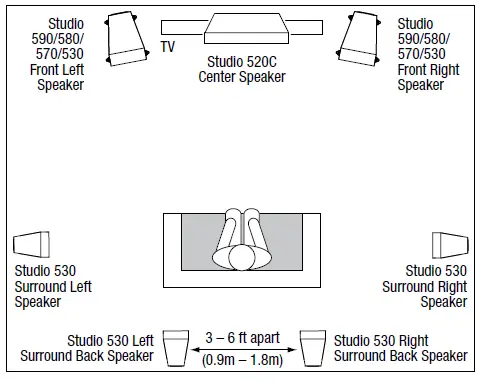 Studio 590/580/ 570/530 Front Left Speaker

TV

Studio 520C Center Speaker

Studio 590/580/ 570/530 Front Right Speaker

Studio 530 Surround Left Speaker

Studio 530 Surround Right Speaker

Studio 530 Left Surround Back Speaker

3 – 6 ft apart (0.9m – 1.8m)

Studio 530 Right Surround Back Speaker