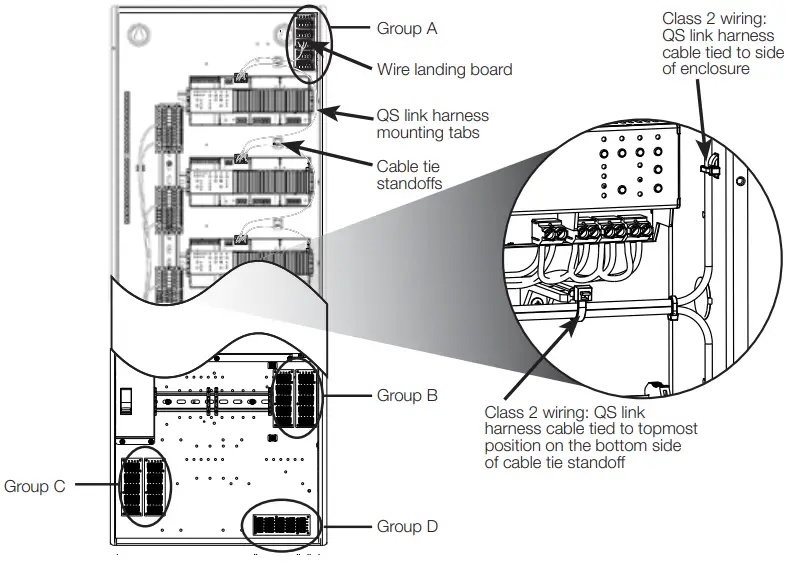 Group A

Wire landing board

QS link harness mounting tabs

Cable tie standoffs

Class 2 wiring: QS link harness cable tied to side of enclosure

Group B

Class 2 wiring: QS link harness cable tied to topmost position on the bottom side of cable tie standoff

Group C

Group D