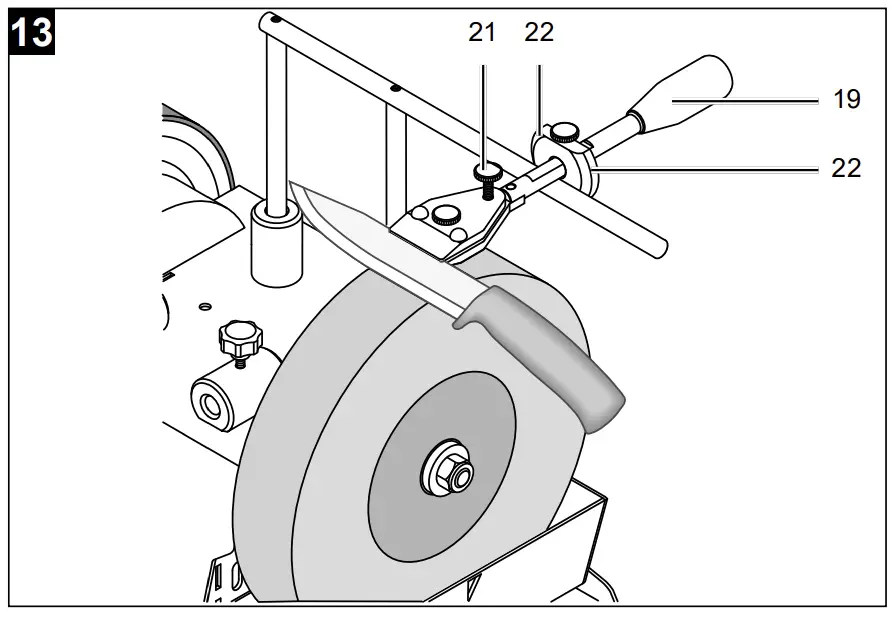 13

21 22

19

22