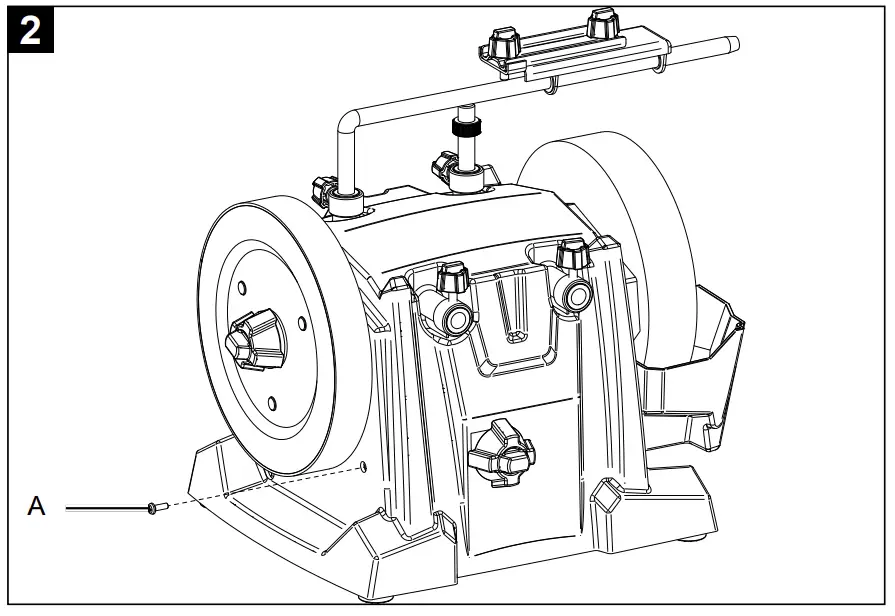 2

A