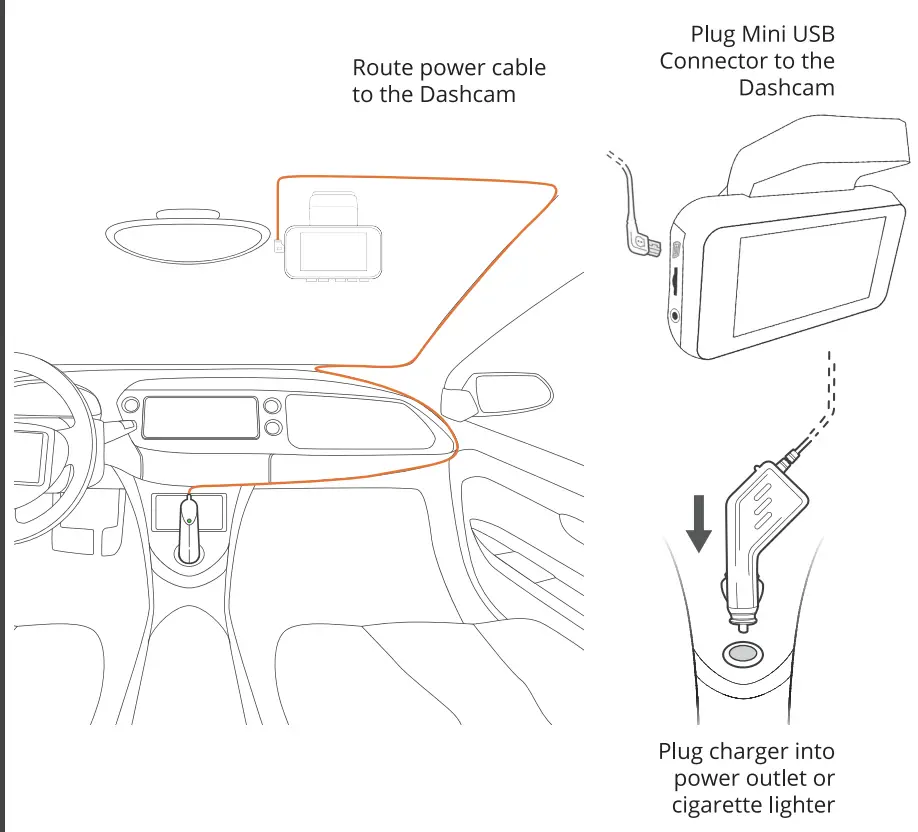 Route power cable to the Dashcam

Plug Mini USB Connector to the Dashcam

Plug charger into power outlet or cigarette lighter