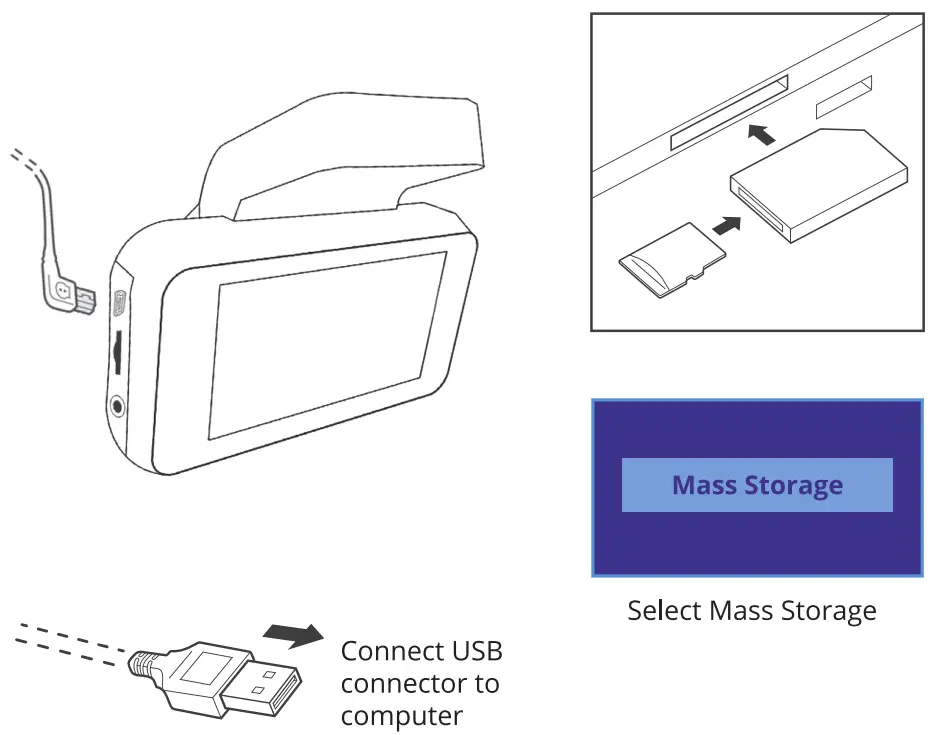 Mass Storage

Select Mass Storage

Connect USB connector to computer