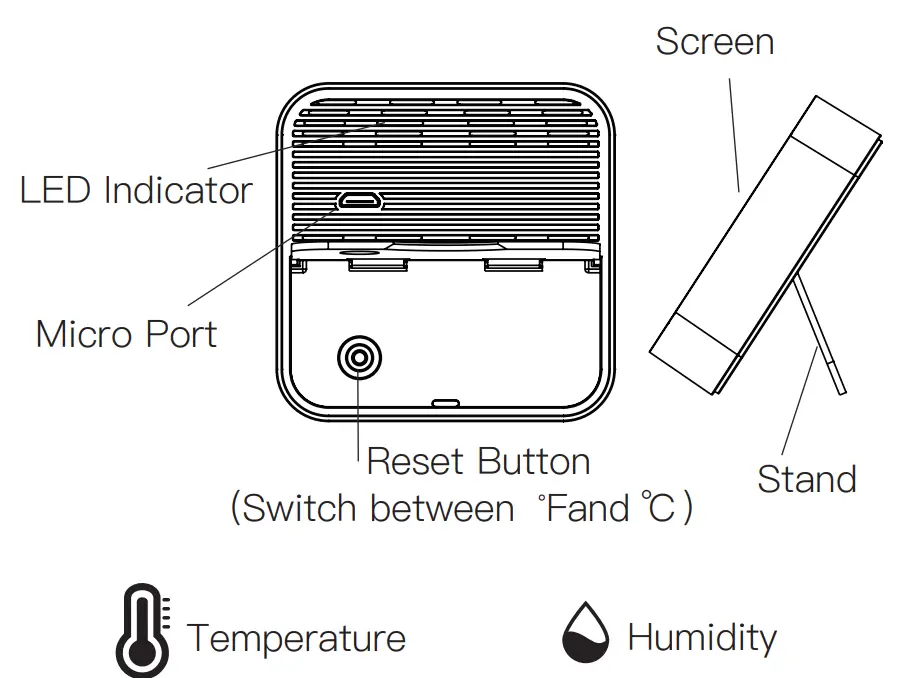 Screen

LED Indicator

Micro Port

Reset Button
(Switch between °Fand ℃)

Stand

Temperature

Humidity