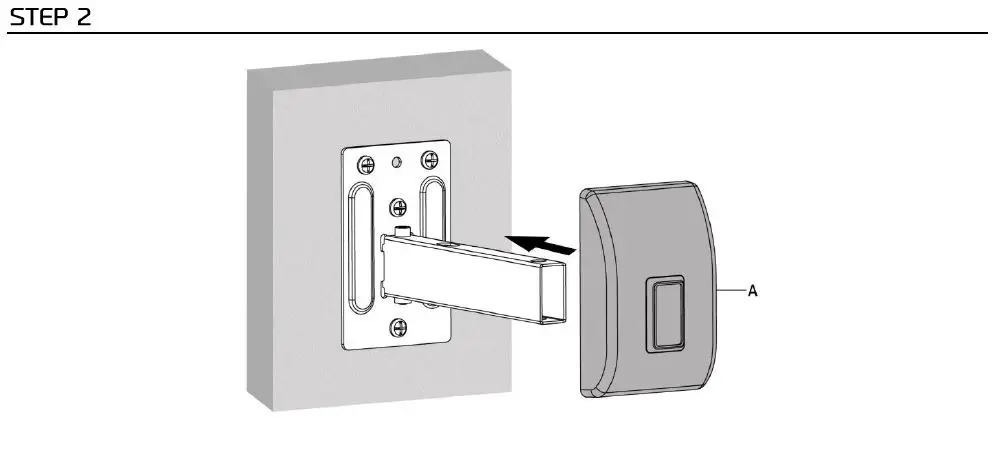 STEP 2

A